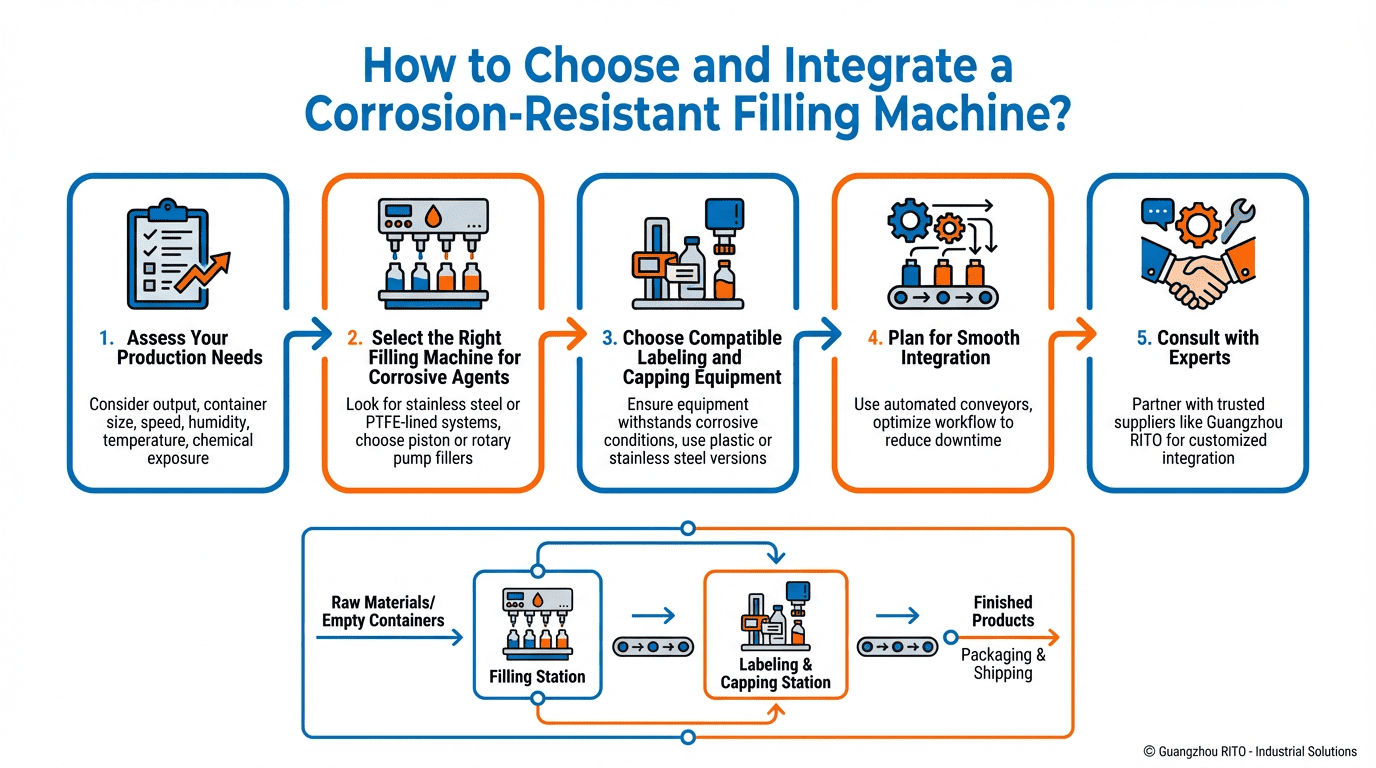 How to Choose and Integrate a Corrosion-Resistant Filling Machine?

1. Assess Your Production Needs

Consider output, container size, speed, humidity, temperature, chemical exposure

2. Select the Right Filling Machine for Corrosive Agents

Look for stainless steel or PTFE-lined systems, choose piston or rotary pump fillers

3. Choose Compatible Labeling and Capping Equipment

Ensure equipment withstands corrosive conditions, use plastic or stainless steel versions

4. Plan for Smooth Integration

Use automated conveyors, optimize workflow to reduce downtime

5. Consult with Experts

Partner with trusted suppliers like Guangzhou RITO for customized integration

Raw Materials/ Empty Containers

Filling Station

Labeling & Capping Station

Finished Products

Packaging & Shipping

© Guangzhou RITO - Industrial Solutions